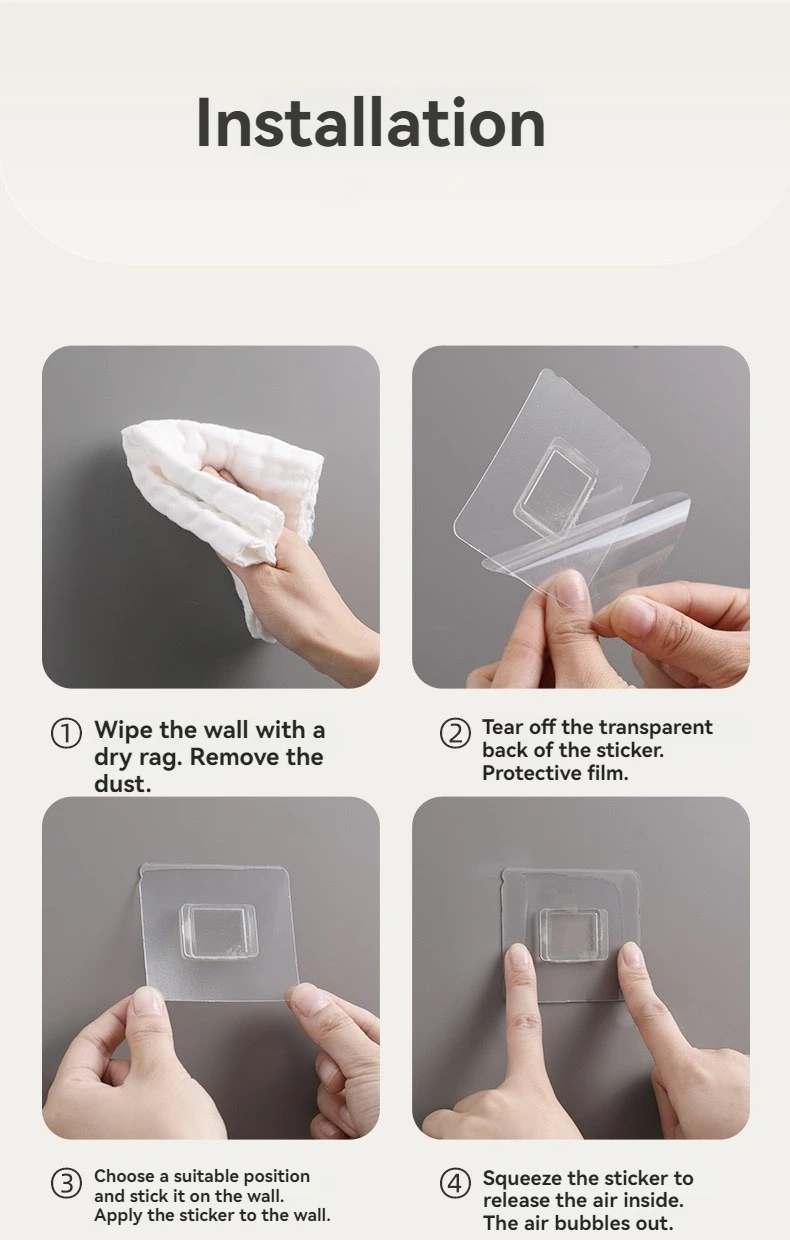 Installation

① Wipe the wall with a dry rag. Remove the dust.

② Tear off the transparent back of the sticker. Protective film.

③ Choose a suitable position and stick it on the wall. Apply the sticker to the wall.

④ Squeeze the sticker to release the air inside. The air bubbles out.